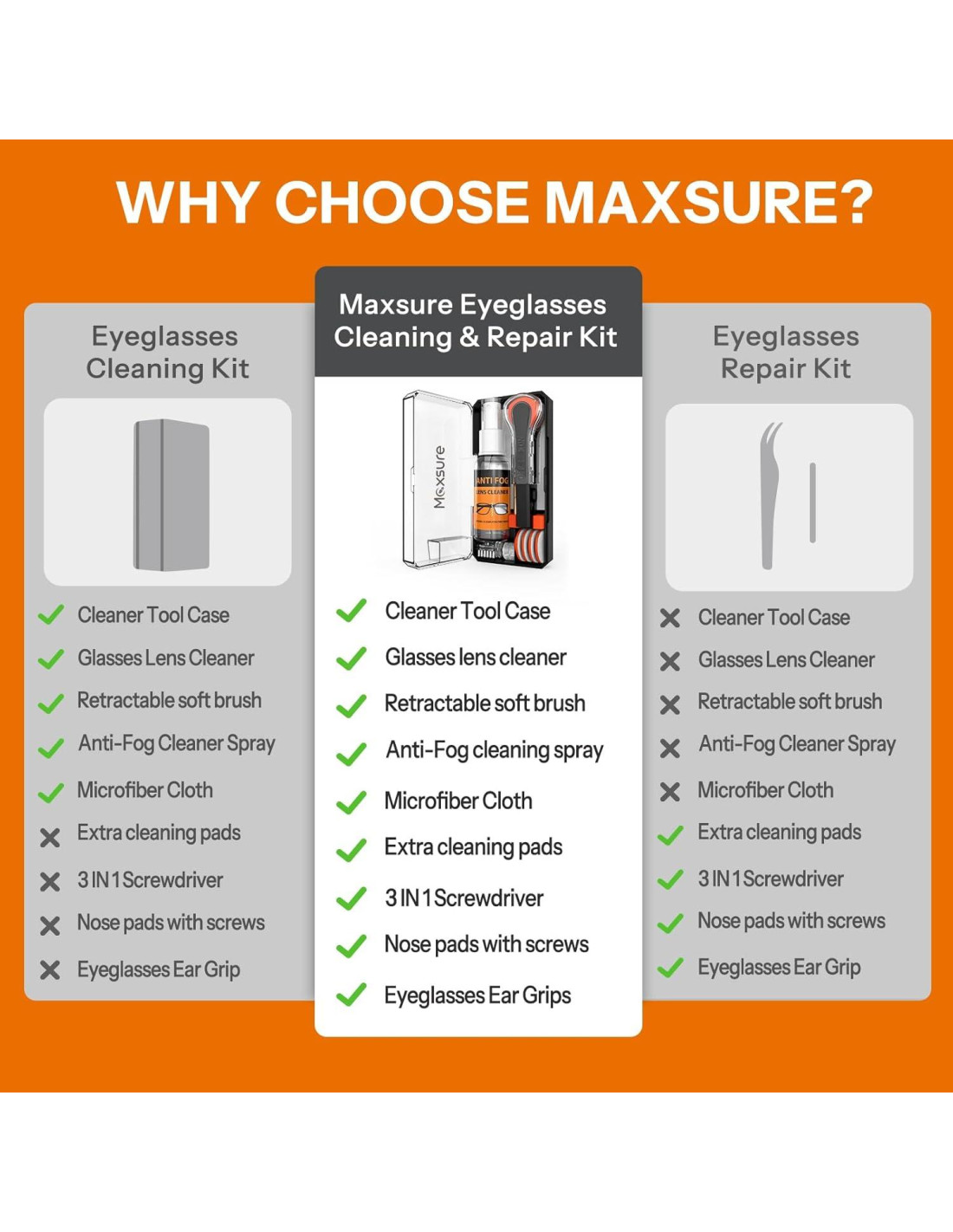 WHY CHOOSE MAXSURE?

Eyeglasses Cleaning Kit

Cleaner Tool Case
Glasses Lens Cleaner
Retractable soft brush
Anti-Fog Cleaner Spray
Microfiber Cloth
Extra cleaning pads
3 IN 1 Screwdriver
Nose pads with screws
Eyeglasses Ear Grip

Maxsure Eyeglasses Cleaning & Repair Kit

Maxsure
ANTI FOG
LENS CLEANER

Cleaner Tool Case
Glasses lens cleaner
Retractable soft brush
Anti-Fog cleaning spray
Microfiber Cloth
Extra cleaning pads
3 IN 1 Screwdriver
Nose pads with screws
Eyeglasses Ear Grips

Eyeglasses Repair Kit

Cleaner Tool Case
Glasses Lens Cleaner
Retractable soft brush
Anti-Fog Cleaner Spray
Microfiber Cloth
Extra cleaning pads
3 IN 1 Screwdriver
Nose pads with screws
Eyeglasses Ear Grip