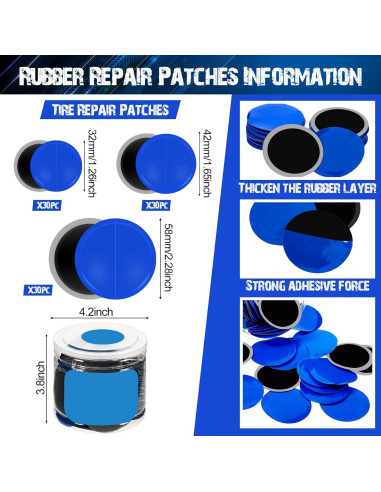 RUBBER REPAIR PATCHES INFORMATION

TIRE REPAIR PATCHES

32mm/1.26inch
X30PC

42mm/1.65inch
X30PC

58mm/2.28inch
X30PC

4.2inch

3.8inch

THICKEN THE RUBBER LAYER

STRONG ADHESIVE FORCE