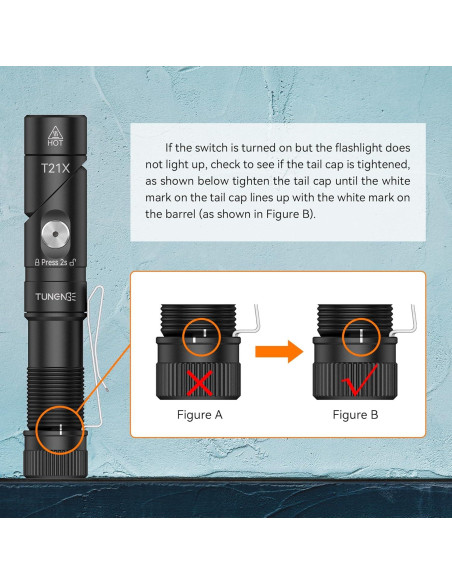 HOT

T21X

Press 2s

TUNGNGE

If the switch is turned on but the flashlight does not light up, check to see if the tail cap is tightened, as shown below tighten the tail cap until the white mark on the tail cap lines up with the white mark on the barrel (as shown in Figure B).

Figure A

Figure B