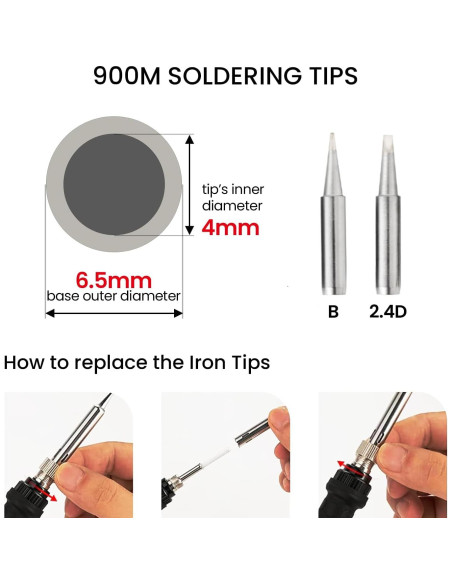 900M SOLDERING TIPS

tip's inner diameter
4mm

6.5mm
base outer diameter

B

2.4D

How to replace the Iron Tips