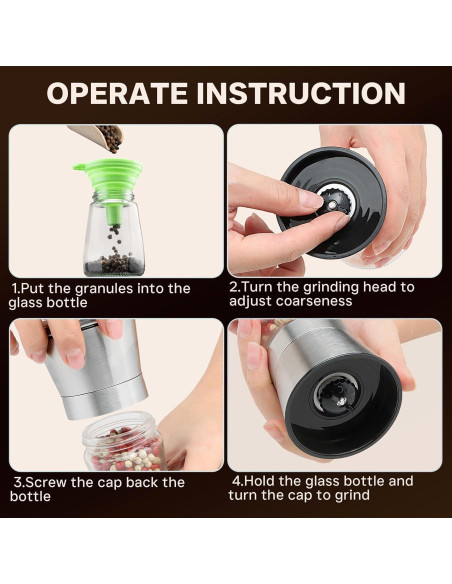 OPERATE INSTRUCTION

1.Put the granules into the glass bottle

2.Turn the grinding head to adjust coarseness

3.Screw the cap back the bottle

4.Hold the glass bottle and turn the cap to grind