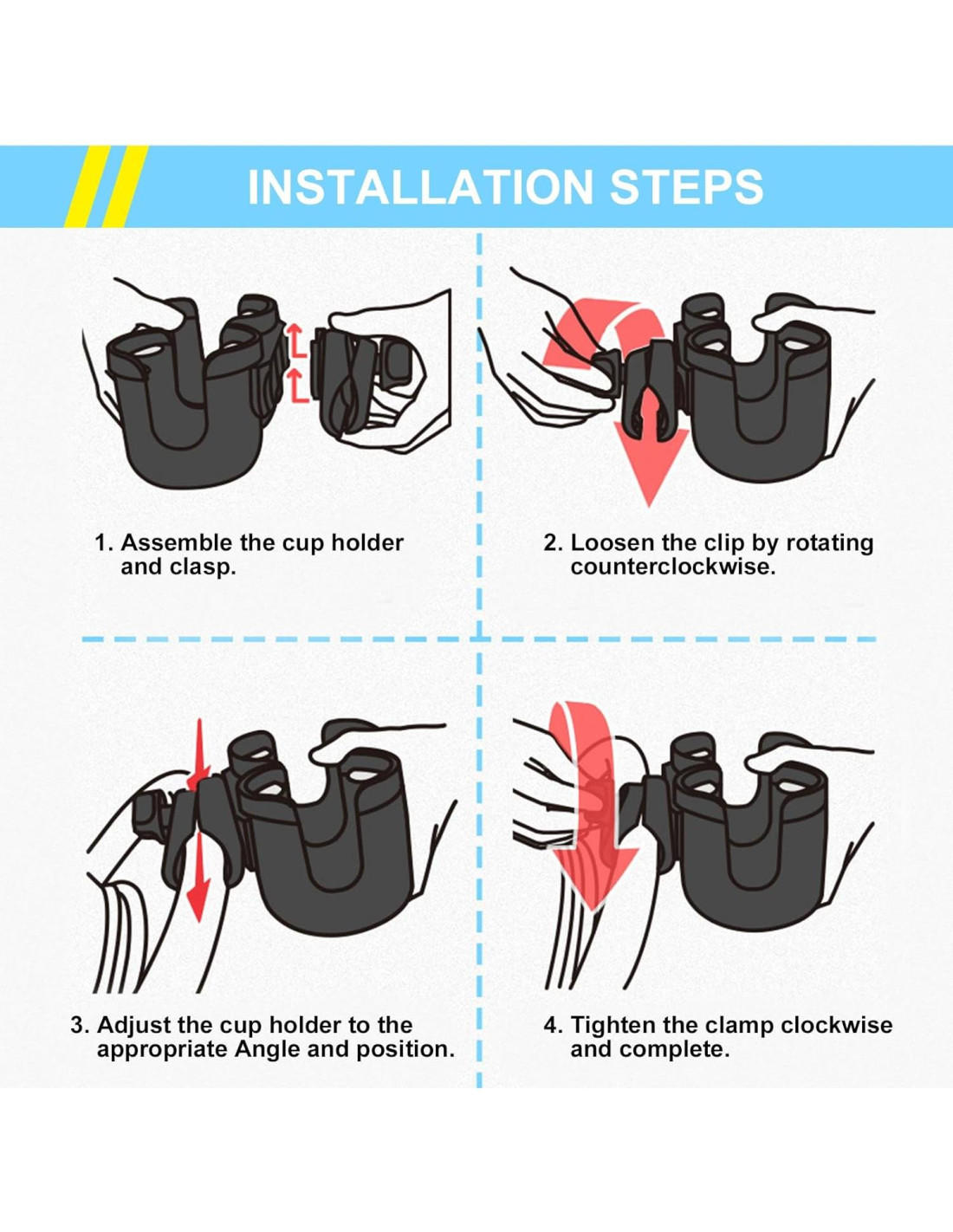 INSTALLATION STEPS

1. Assemble the cup holder and clasp.

2. Loosen the clip by rotating counterclockwise.

3. Adjust the cup holder to the appropriate Angle and position.

4. Tighten the clamp clockwise and complete.