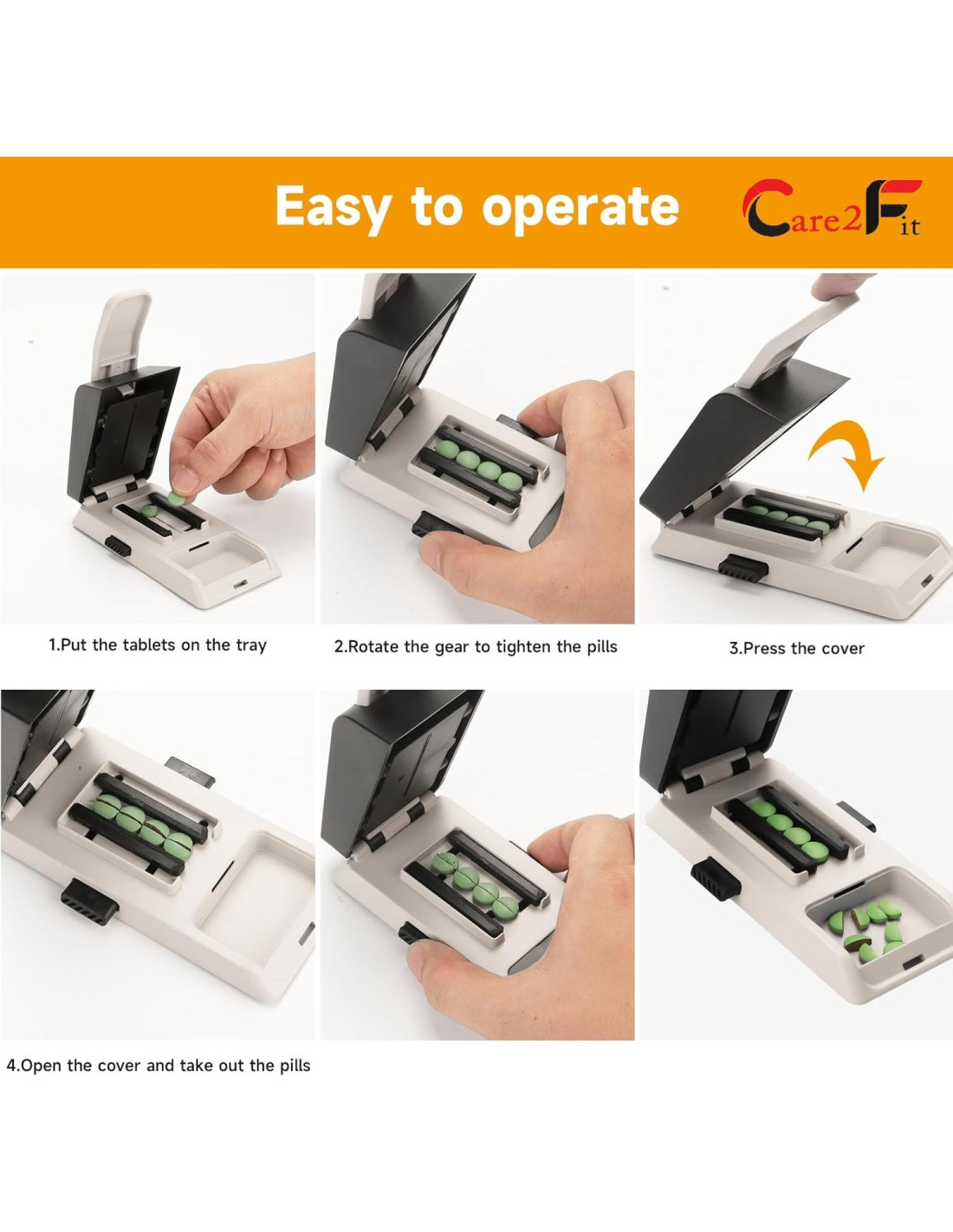 Easy to operate

Care2Fit

1.Put the tablets on the tray

2.Rotate the gear to tighten the pills

3.Press the cover

4.Open the cover and take out the pills