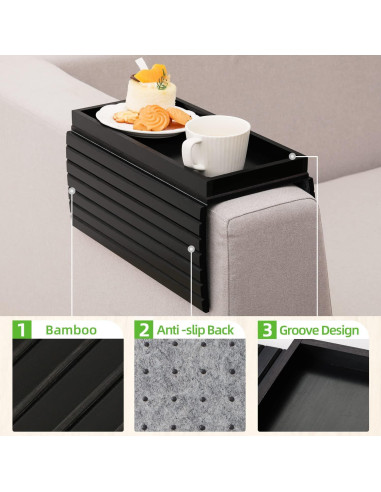 1 Bamboo

2 Anti -slip Back

3 Groove Design