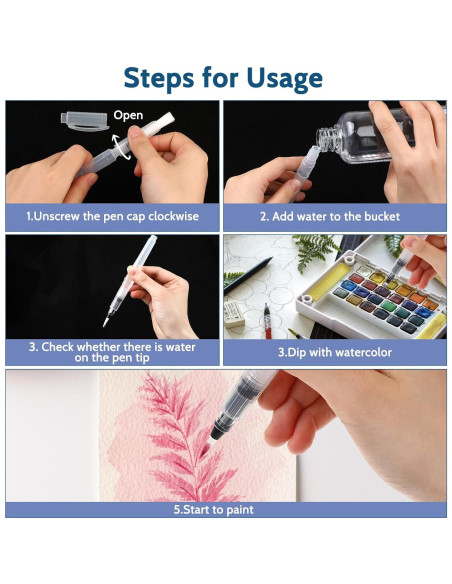 Steps for Usage

Open

1.Unscrew the pen cap clockwise

2. Add water to the bucket

3. Check whether there is water on the pen tip

3.Dip with watercolor

5.Start to paint