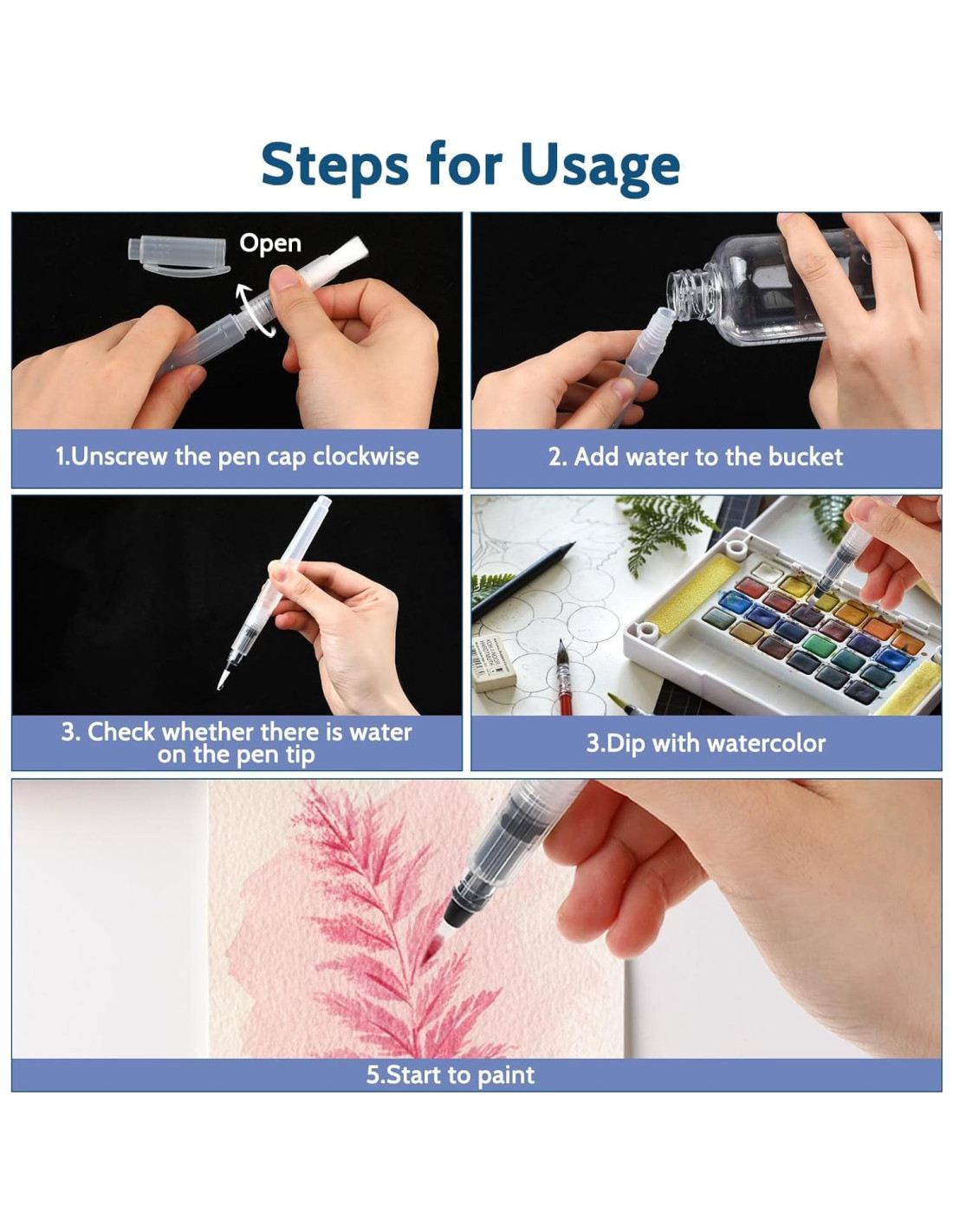 Steps for Usage

Open

1.Unscrew the pen cap clockwise

2. Add water to the bucket

3. Check whether there is water on the pen tip

3.Dip with watercolor

5.Start to paint