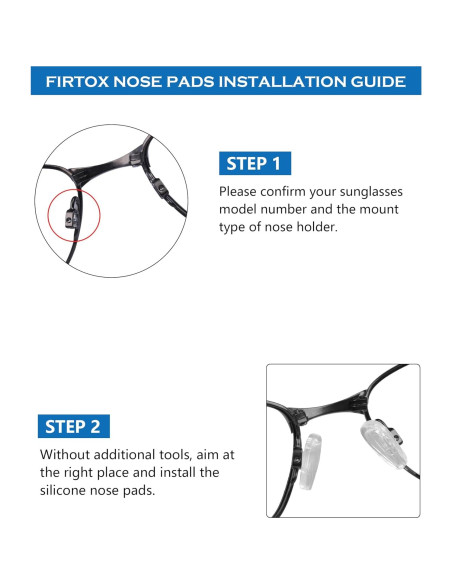 FIRTOX NOSE PADS INSTALLATION GUIDE

STEP 1

Please confirm your sunglasses model number and the mount type of nose holder.

STEP 2

Without additional tools, aim at the right place and install the silicone nose pads.