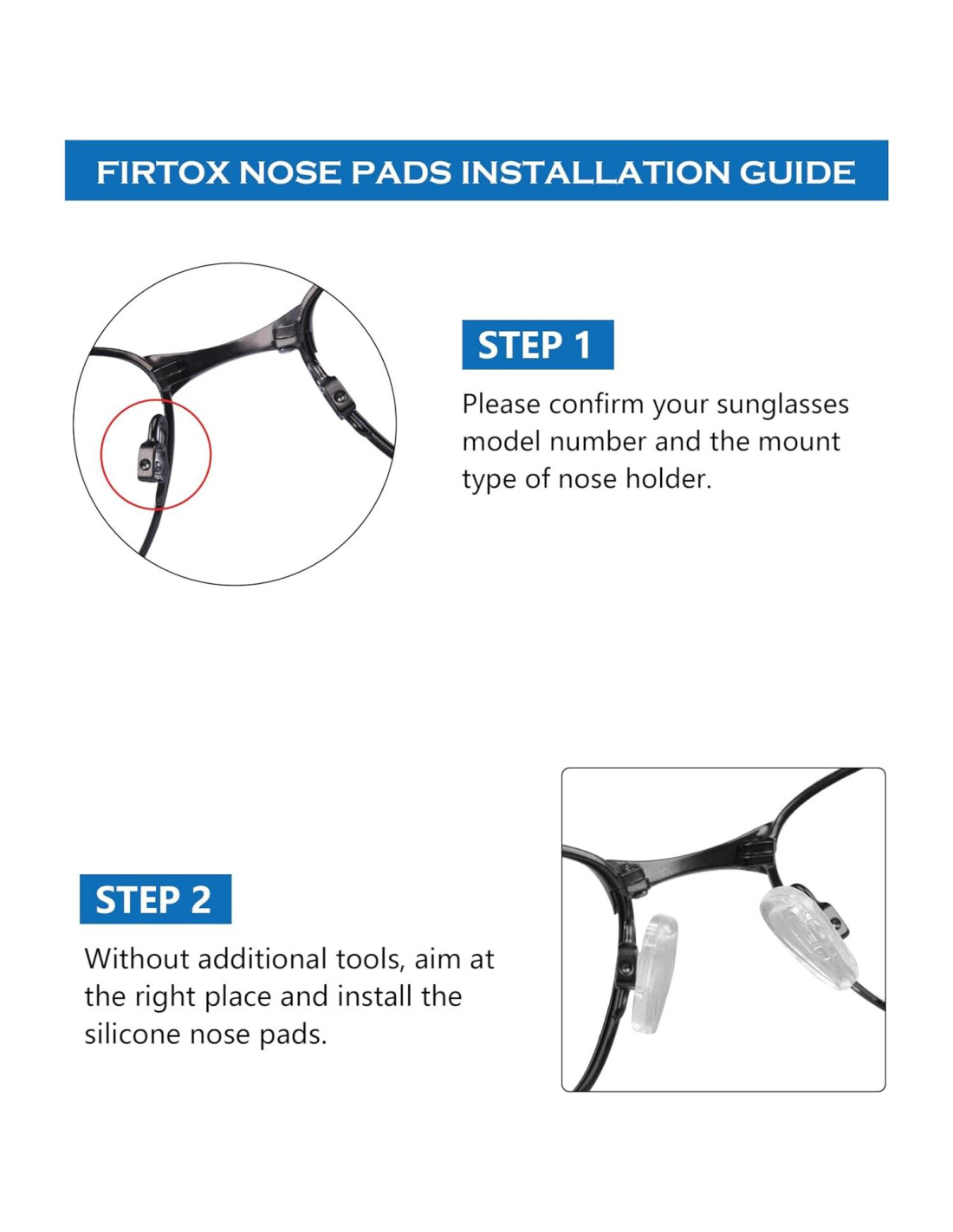 FIRTOX NOSE PADS INSTALLATION GUIDE

STEP 1

Please confirm your sunglasses model number and the mount type of nose holder.

STEP 2

Without additional tools, aim at the right place and install the silicone nose pads.