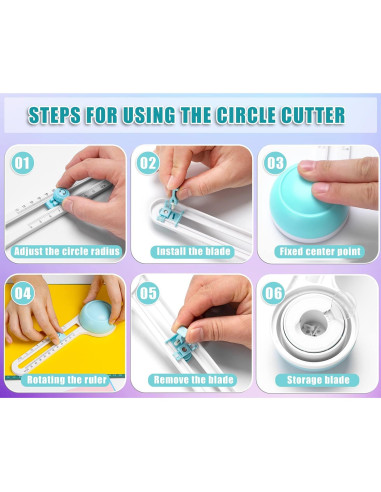 STEPS FOR USING THE CIRCLE CUTTER

01
Adjust the circle radius

02
Install the blade

03
Fixed center point

04
Rotating the ruler

05
Remove the blade

06
Storage blade