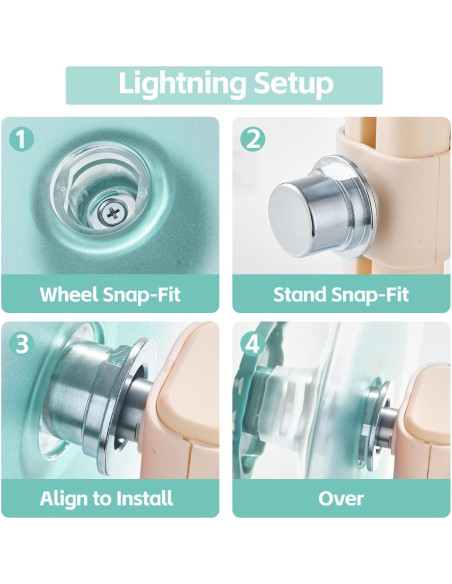 Lightning Setup

1

Wheel Snap-Fit

2

Stand Snap-Fit

3

Align to Install

4

Over