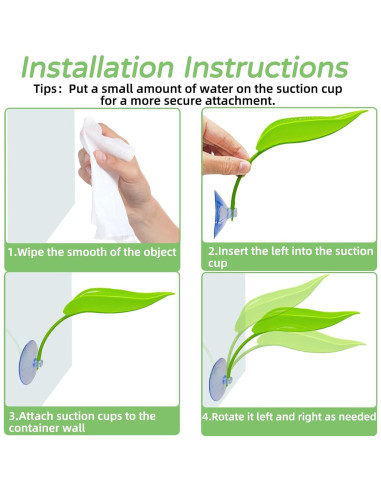 Installation Instructions

Tips: Put a small amount of water on the suction cup for a more secure attachment.

1.Wipe the smooth of the object

2.Insert the left into the suction cup

3.Attach suction cups to the container wall

4.Rotate it left and right as needed