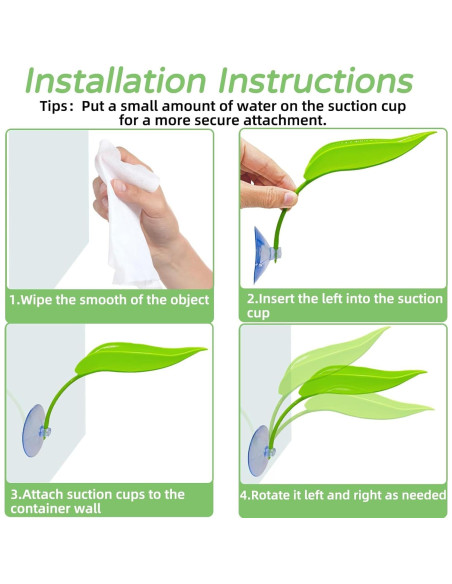 Installation Instructions

Tips: Put a small amount of water on the suction cup for a more secure attachment.

1.Wipe the smooth of the object

2.Insert the left into the suction cup

3.Attach suction cups to the container wall

4.Rotate it left and right as needed