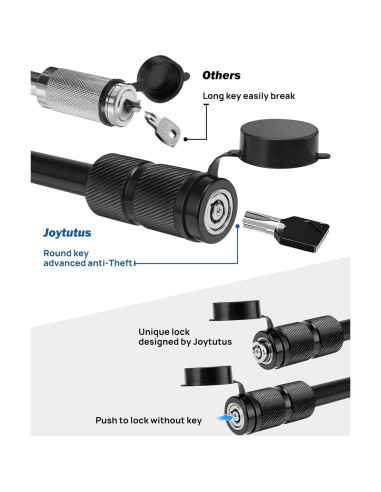 Others

Long key easily break

Joytutus

Round key
advanced anti-Theft

Unique lock
designed by Joytutus

Push to lock without key