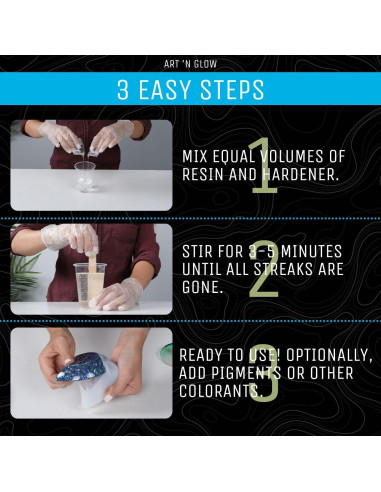 ART 'N GLOW

3 EASY STEPS

1
MIX EQUAL VOLUMES OF RESIN AND HARDENER.

2
STIR FOR 3-5 MINUTES UNTIL ALL STREAKS ARE GONE.

3
READY TO USE! OPTIONALLY, ADD PIGMENTS OR OTHER COLORANTS.