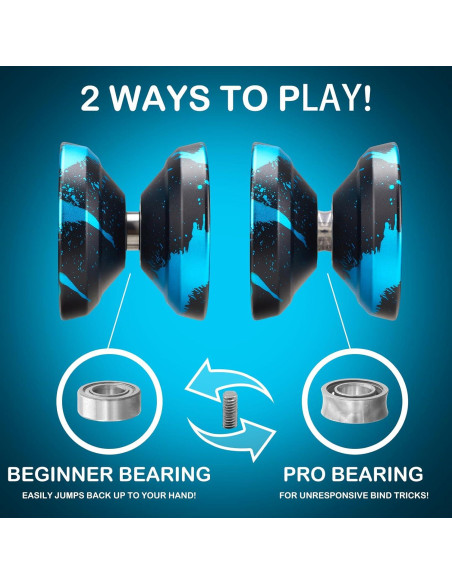 2 WAYS TO PLAY!

BEGINNER BEARING
EASILY JUMPS BACK UP TO YOUR HAND!

PRO BEARING
FOR UNRESPONSIVE BIND TRICKS!