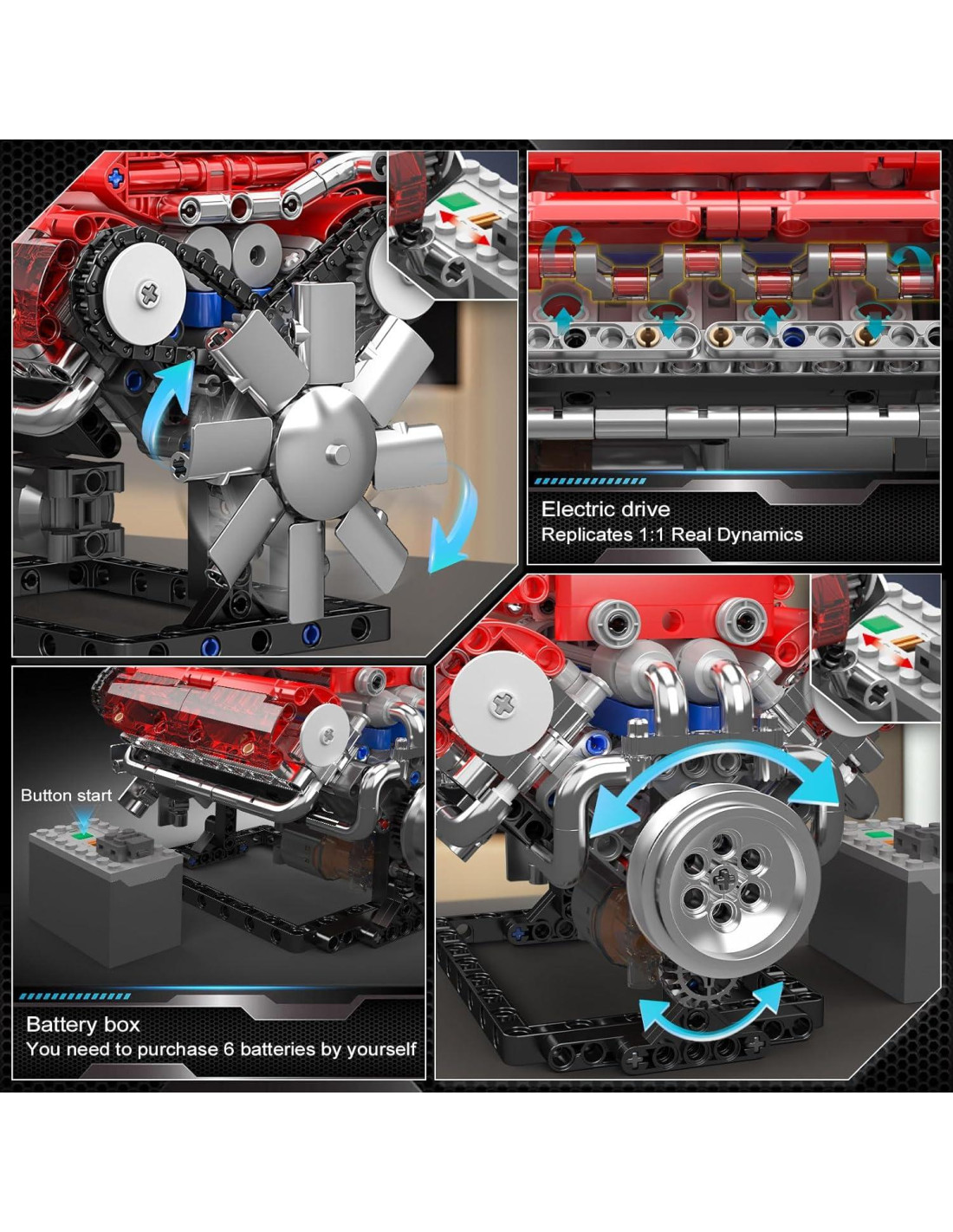 Electric drive
Replicates 1:1 Real Dynamics

Button start

Battery box
You need to purchase 6 batteries by yourself