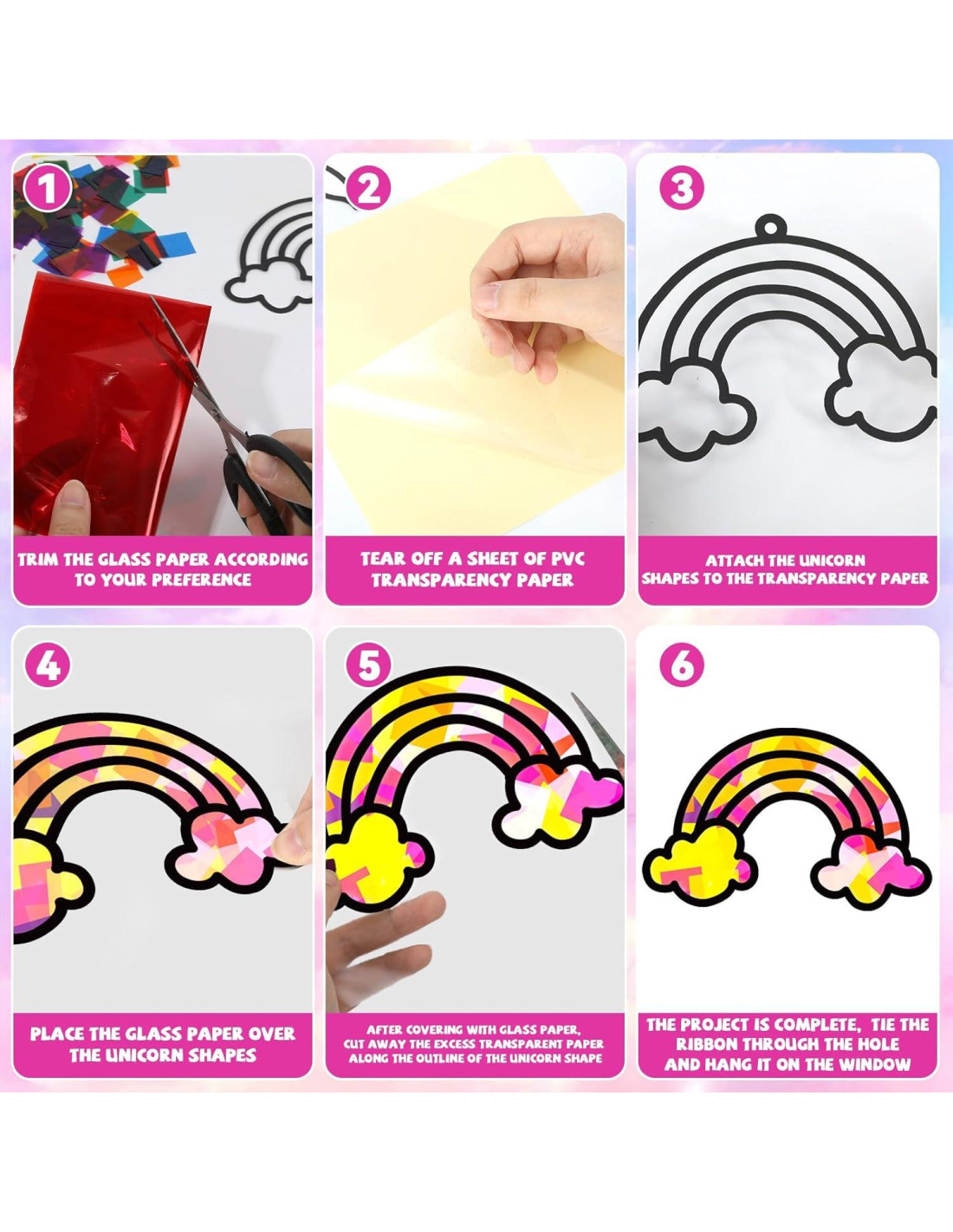 1

TRIM THE GLASS PAPER ACCORDING TO YOUR PREFERENCE

2

TEAR OFF A SHEET OF PVC TRANSPARENCY PAPER

3

ATTACH THE UNICORN SHAPES TO THE TRANSPARENCY PAPER

4

PLACE THE GLASS PAPER OVER THE UNICORN SHAPES

5

AFTER COVERING WITH GLASS PAPER, CUT AWAY THE EXCESS TRANSPARENT PAPER ALONG THE OUTLINE OF THE UNICORN SHAPE

6

THE PROJECT IS COMPLETE, TIE THE RIBBON THROUGH THE HOLE AND HANG IT ON THE WINDOW