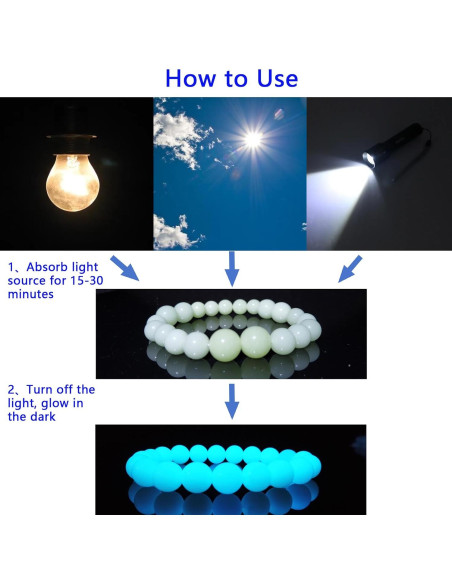 How to Use

1、Absorb light source for 15-30 minutes

2、Turn off the light, glow in the dark