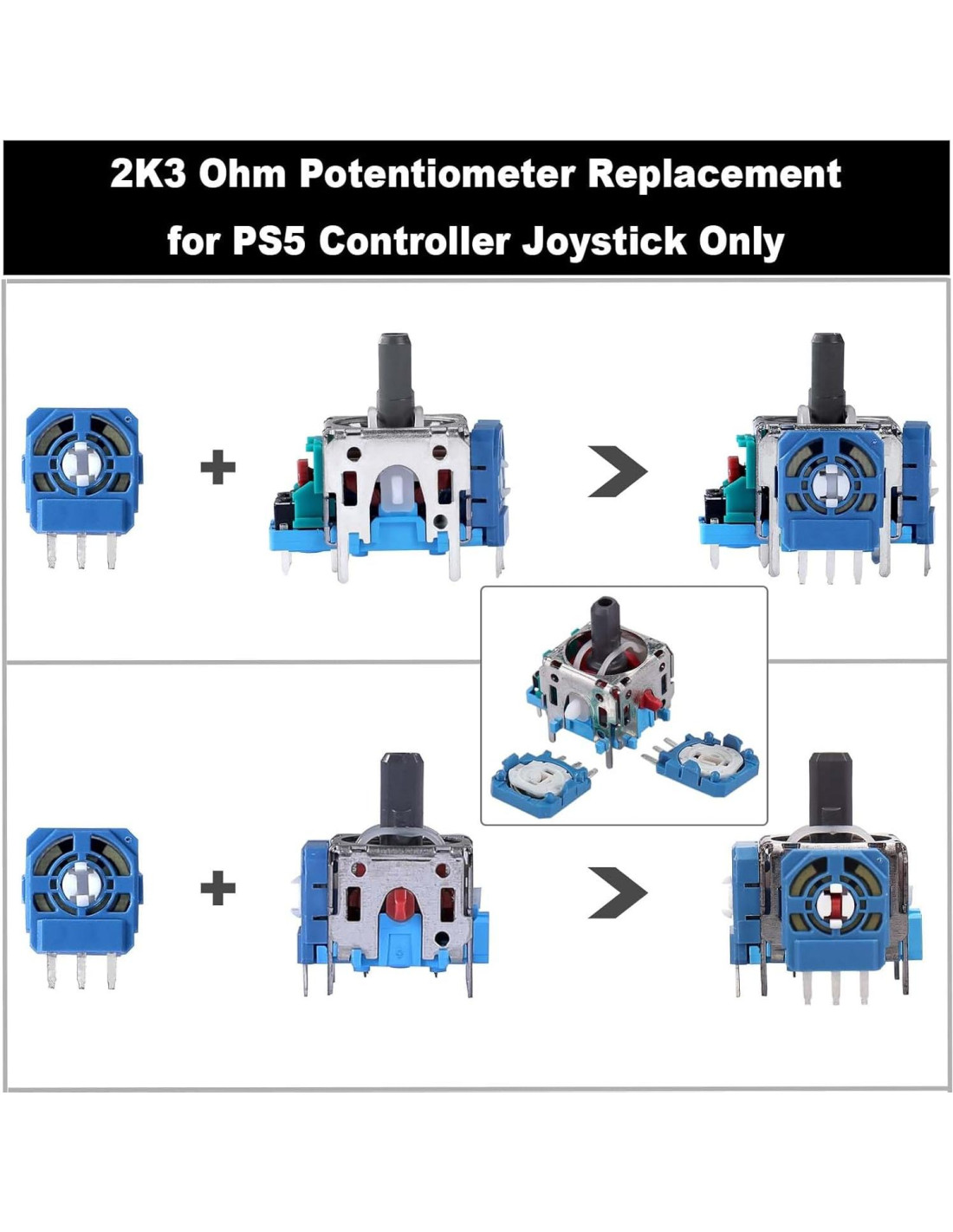 2K3 Ohm Potentiometer Replacement for PS5 Controller Joystick Only

+

+