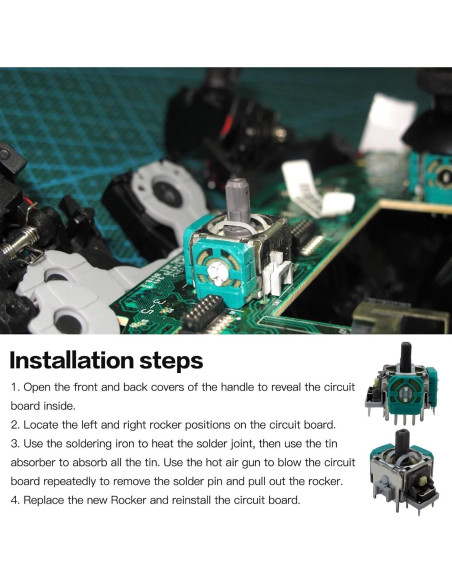 Installation steps

1. Open the front and back covers of the handle to reveal the circuit board inside.

2. Locate the left and right rocker positions on the circuit board.

3. Use the soldering iron to heat the solder joint, then use the tin absorber to absorb all the tin. Use the hot air gun to blow the circuit board repeatedly to remove the solder pin and pull out the rocker.

4. Replace the new Rocker and reinstall the circuit board.