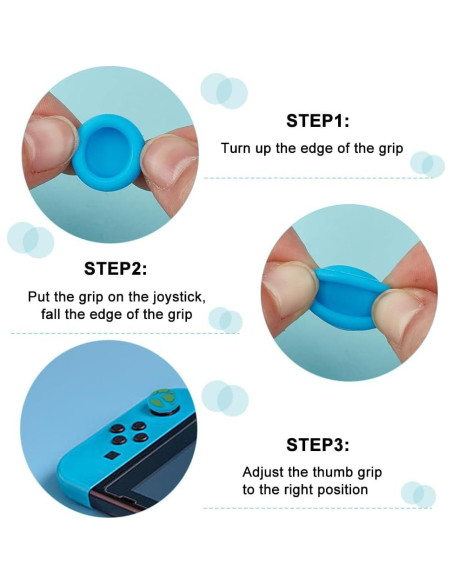 STEP1:
Turn up the edge of the grip

STEP2:
Put the grip on the joystick, fall the edge of the grip

STEP3:
Adjust the thumb grip to the right position