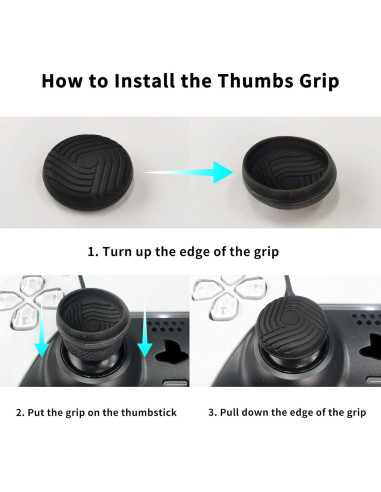 How to Install the Thumbs Grip

1. Turn up the edge of the grip

2. Put the grip on the thumbstick

3. Pull down the edge of the grip