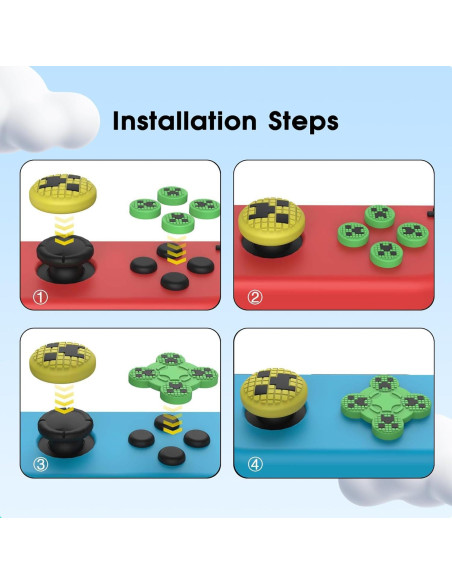 Installation Steps

①

②

③

④