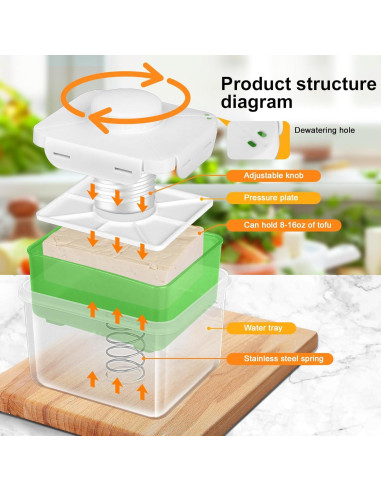 Product structure diagram

Dewatering hole

Adjustable knob

Pressure plate

Can hold 8-16oz of tofu

Water tray

Stainless steel spring