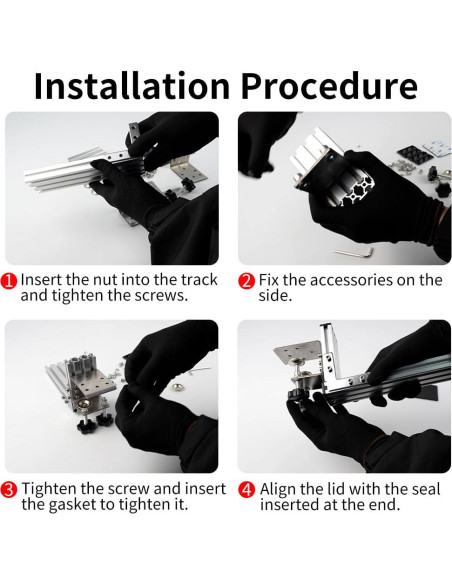 Installation Procedure

1 Insert the nut into the track and tighten the screws.

2 Fix the accessories on the side.

3 Tighten the screw and insert the gasket to tighten it.

4 Align the lid with the seal inserted at the end.