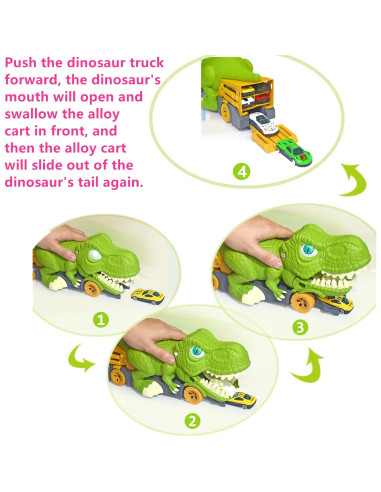 Push the dinosaur truck forward, the dinosaur's mouth will open and swallow the alloy cart in front, and then the alloy cart will slide out of the dinosaur's tail again.

4

1

3

2