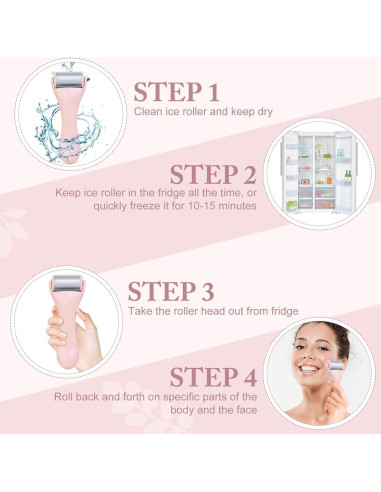 STEP 1
Clean ice roller and keep dry

STEP 2
Keep ice roller in the fridge all the time, or quickly freeze it for 10-15 minutes

STEP 3
Take the roller head out from fridge

STEP 4
Roll back and forth on specific parts of the body and the face