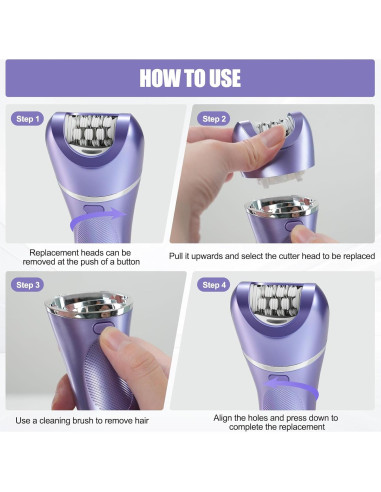 HOW TO USE

Step 1

Replacement heads can be removed at the push of a button

Step 2

Pull it upwards and select the cutter head to be replaced

Step 3

Use a cleaning brush to remove hair

Step 4

Align the holes and press down to complete the replacement