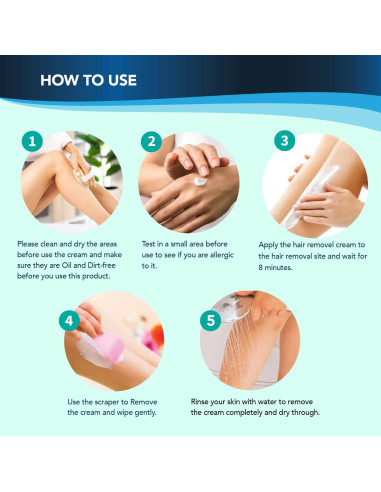 HOW TO USE

1

Please clean and dry the areas before use the cream and make sure they are Oil and Dirt-free before you use this product.

2

Test in a small area before use to see if you are allergic to it.

3

Apply the hair removel cream to the hair removal site and wait for 8 minutes.

4

Use the scraper to Remove the cream and wipe gently.

5

Rinse your skin with water to remove the cream completely and dry through.