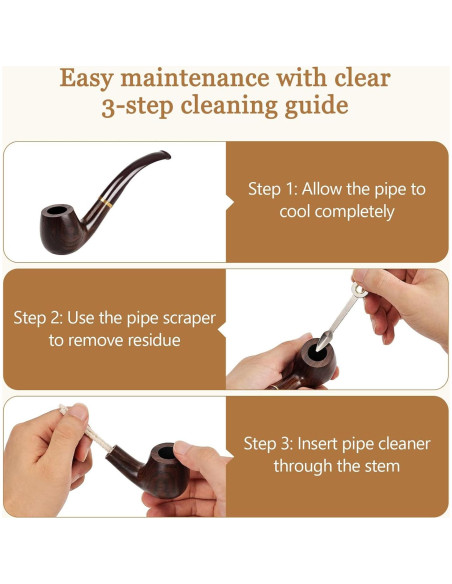 Easy maintenance with clear 3-step cleaning guide

Step 1: Allow the pipe to cool completely

Step 2: Use the pipe scraper to remove residue

Step 3: Insert pipe cleaner through the stem