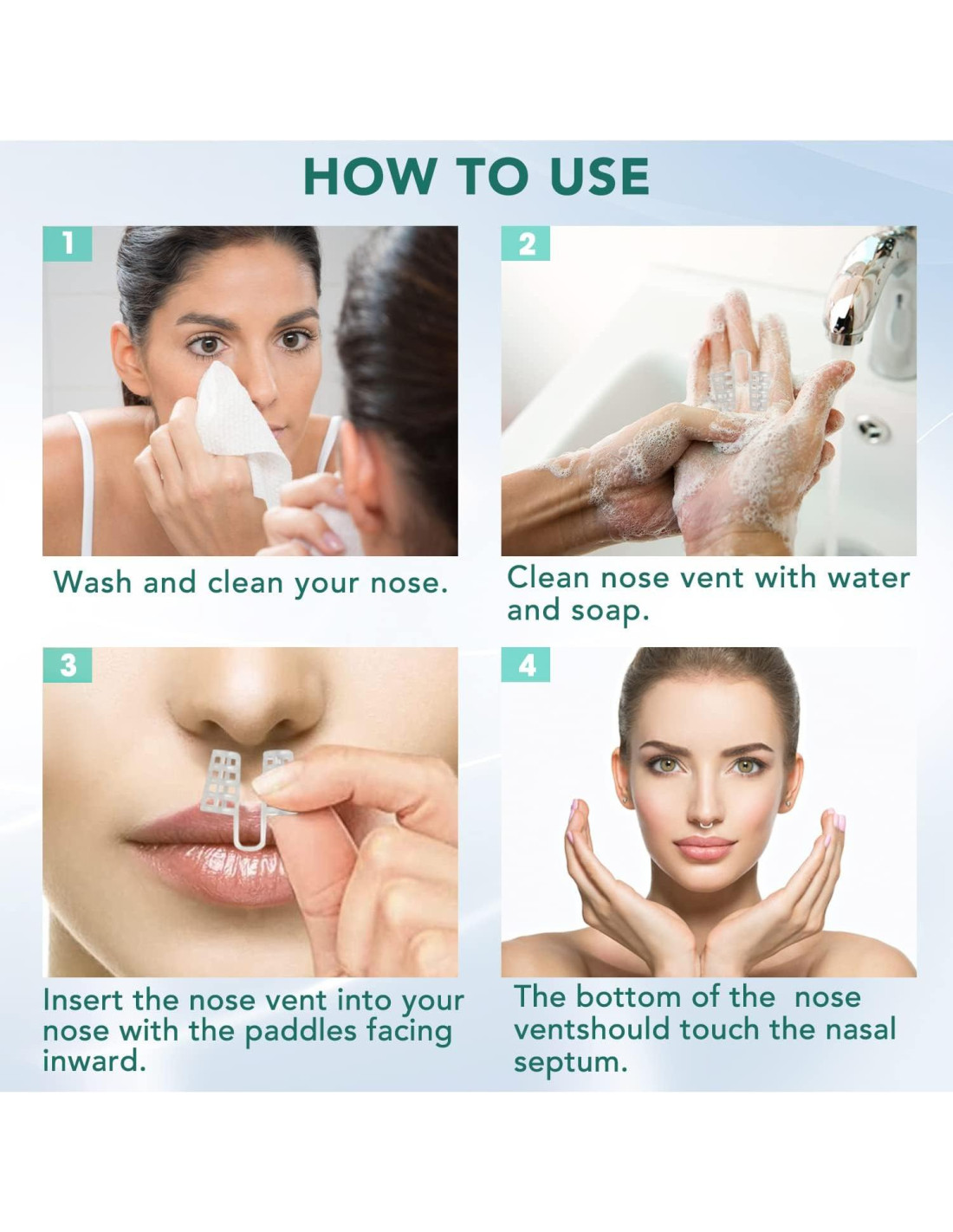 HOW TO USE

1

Wash and clean your nose.

2

Clean nose vent with water and soap.

3

Insert the nose vent into your nose with the paddles facing inward.

4

The bottom of the nose ventshould touch the nasal septum.