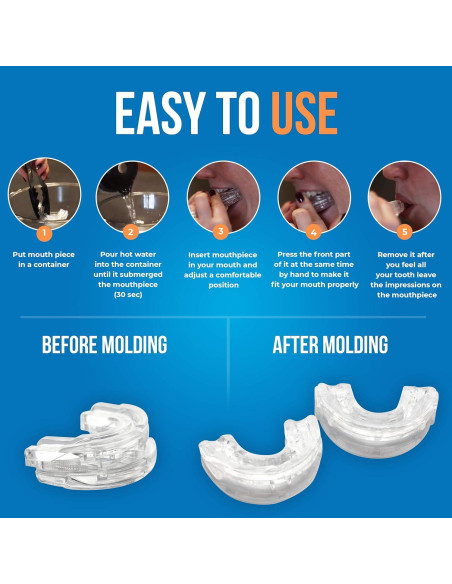 EASY TO USE

1

Put mouth piece in a container

2

Pour hot water into the container until it submerged the mouthpiece (30 sec)

3

Insert mouthpiece in your mouth and adjust a comfortable position

4

Press the front part of it at the same time by hand to make it fit your mouth properly

5

Remove it after you feel all your tooth leave the impressions on the mouthpiece

BEFORE MOLDING

AFTER MOLDING