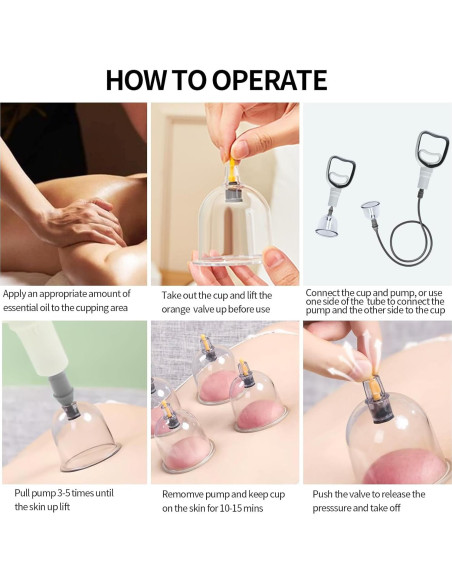 HOW TO OPERATE

Apply an appropriate amount of essential oil to the cupping area

Take out the cup and lift the orange valve up before use

Connect the cup and pump, or use one side of the tube to connect the pump and the other side to the cup

Pull pump 3-5 times until the skin up lift

Remomve pump and keep cup on the skin for 10-15 mins

Push the valve to release the presssure and take off