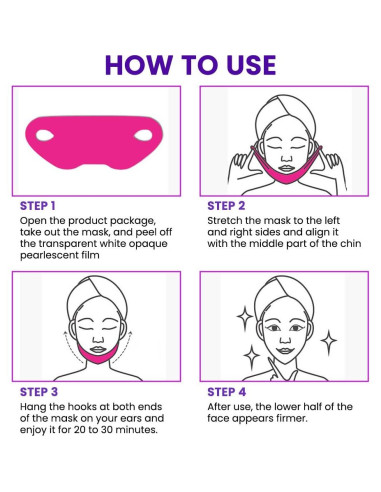 HOW TO USE

STEP 1
Open the product package, take out the mask, and peel off the transparent white opaque pearlescent film

STEP 2
Stretch the mask to the left and right sides and align it with the middle part of the chin

STEP 3
Hang the hooks at both ends of the mask on your ears and enjoy it for 20 to 30 minutes.

STEP 4
After use, the lower half of the face appears firmer.