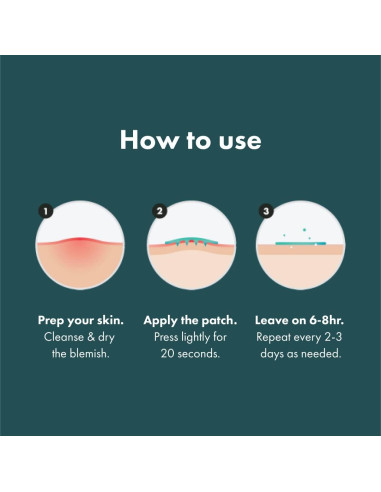 How to use

1

Prep your skin.
Cleanse & dry the blemish.

2

Apply the patch.
Press lightly for 20 seconds.

3

Leave on 6-8hr.
Repeat every 2-3 days as needed.