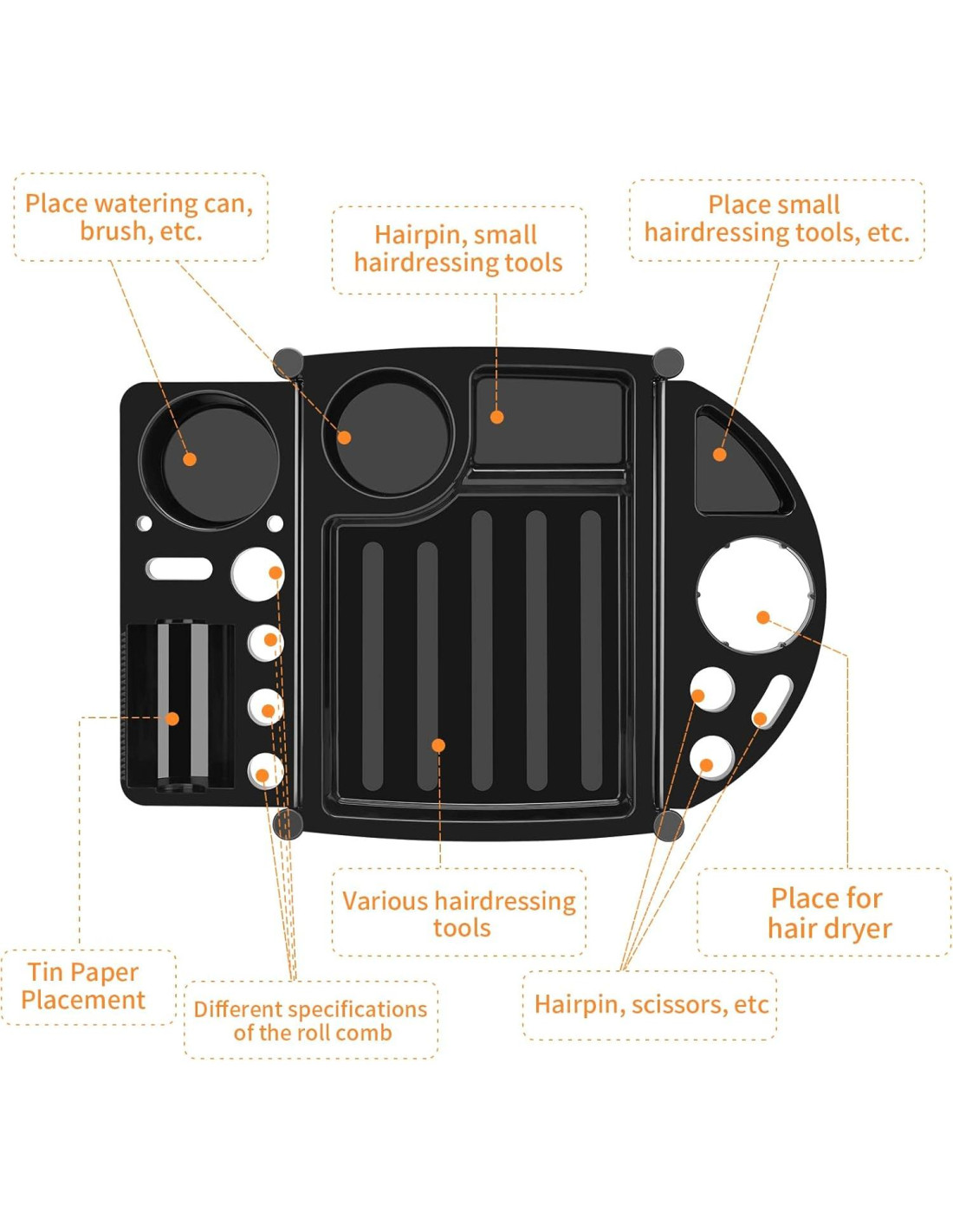 Place watering can, brush, etc.

Hairpin, small hairdressing tools

Place small hairdressing tools, etc.

Various hairdressing tools

Place for hair dryer

Tin Paper Placement

Different specifications of the roll comb

Hairpin, scissors, etc