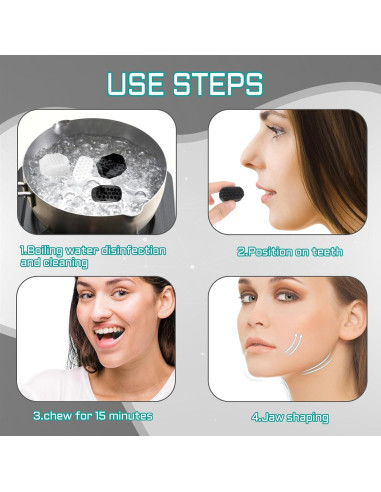 USE STEPS

1.Boiling water disinfection and cleaning

2.Position on teeth

3.chew for 15 minutes

4.Jaw shaping