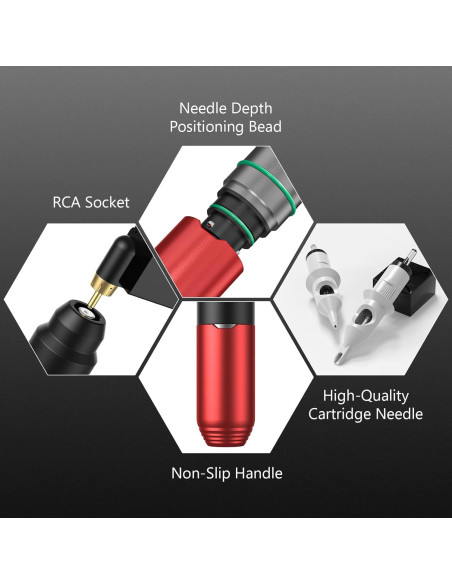 Needle Depth
Positioning Bead

RCA Socket

High-Quality
Cartridge Needle

Non-Slip Handle