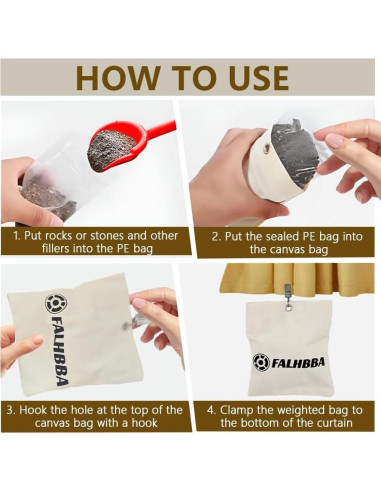 HOW TO USE

1. Put rocks or stones and other fillers into the PE bag

2. Put the sealed PE bag into the canvas bag

FALHBBA

3. Hook the hole at the top of the canvas bag with a hook

FALHBBA

4. Clamp the weighted bag to the bottom of the curtain