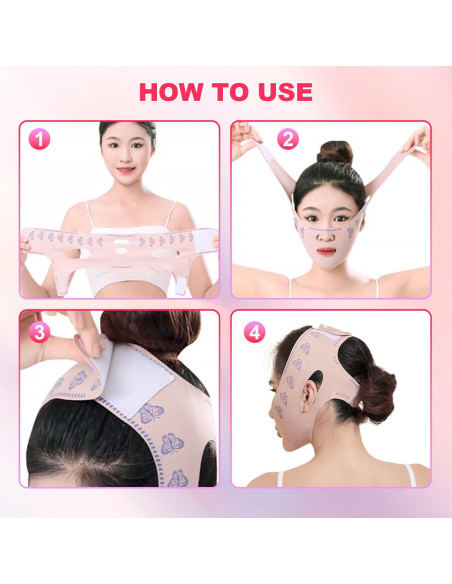 HOW TO USE

1

2

3

4