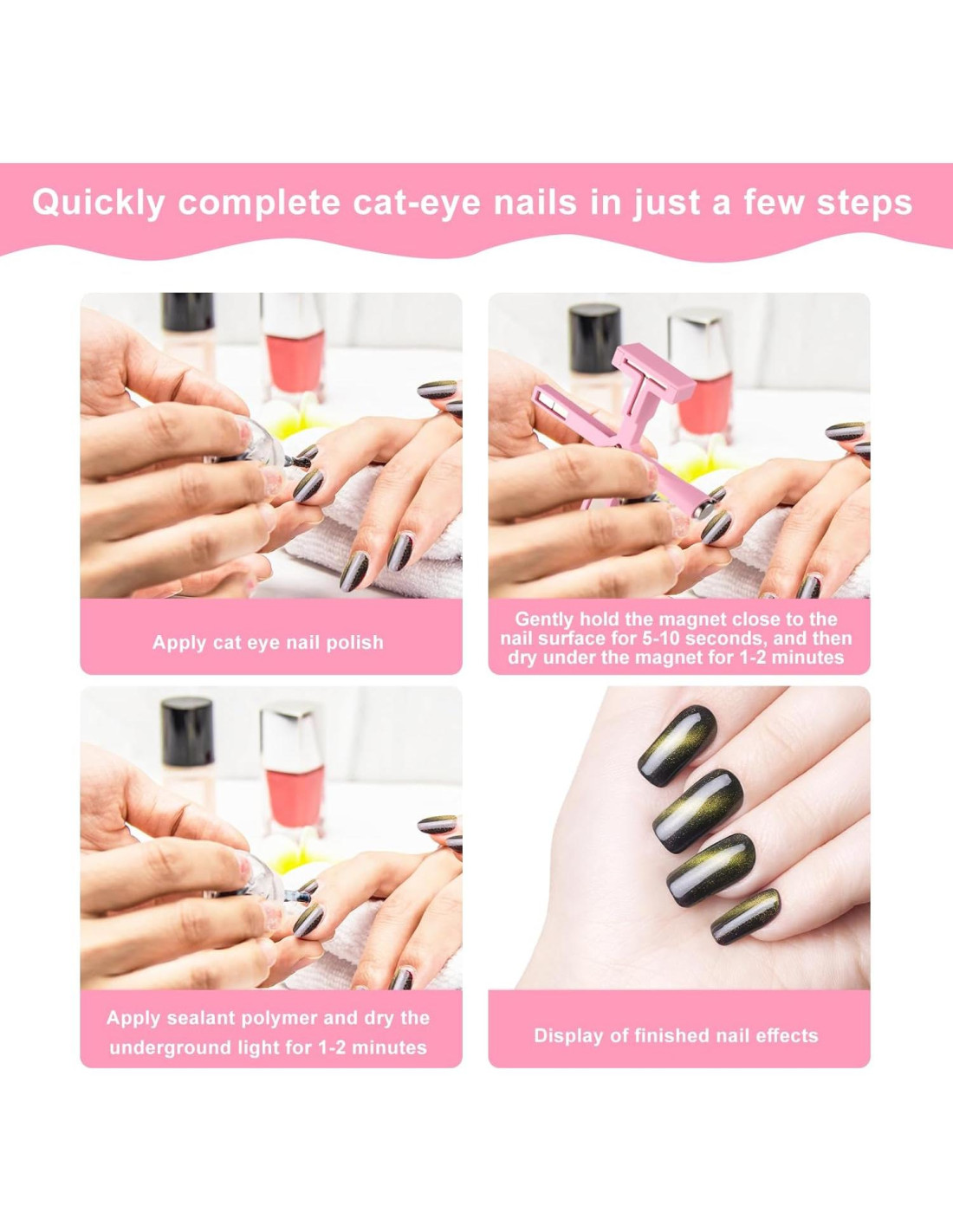 Quickly complete cat-eye nails in just a few steps

Apply cat eye nail polish

Gently hold the magnet close to the nail surface for 5-10 seconds, and then dry under the magnet for 1-2 minutes

Apply sealant polymer and dry the underground light for 1-2 minutes

Display of finished nail effects