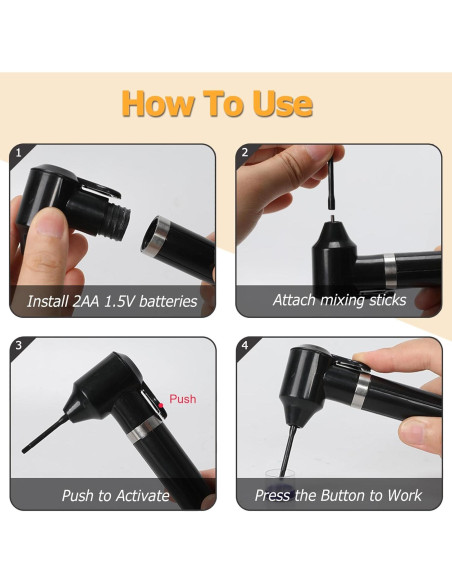 How To Use

1

Install 2AA 1.5V batteries

2

Attach mixing sticks

3

Push

Push to Activate

4

Press the Button to Work