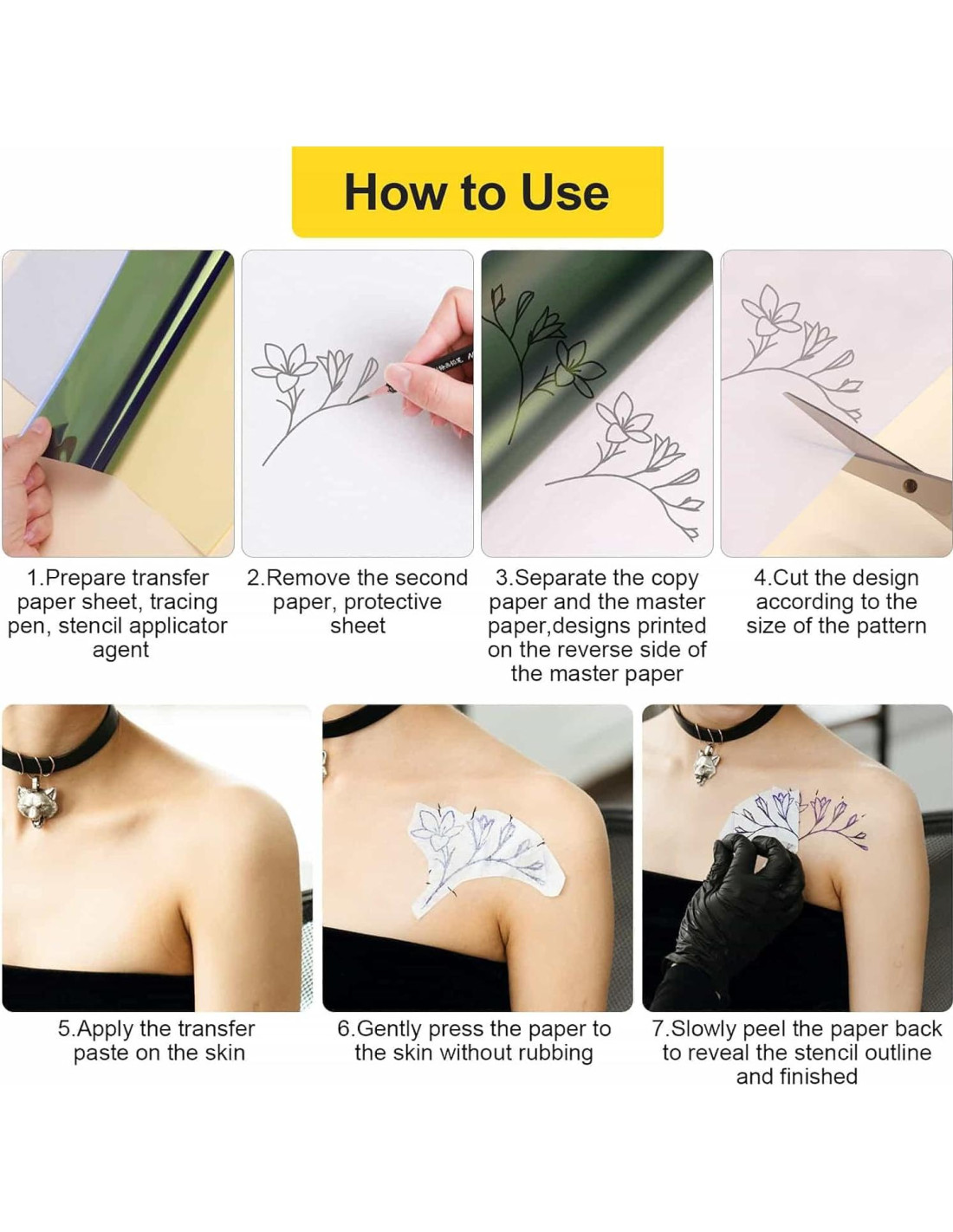 How to Use

1.Prepare transfer paper sheet, tracing pen, stencil applicator agent

2.Remove the second paper, protective sheet

3.Separate the copy paper and the master paper,designs printed on the reverse side of the master paper

4.Cut the design according to the size of the pattern

5.Apply the transfer paste on the skin

6.Gently press the paper to the skin without rubbing

7.Slowly peel the paper back to reveal the stencil outline and finished