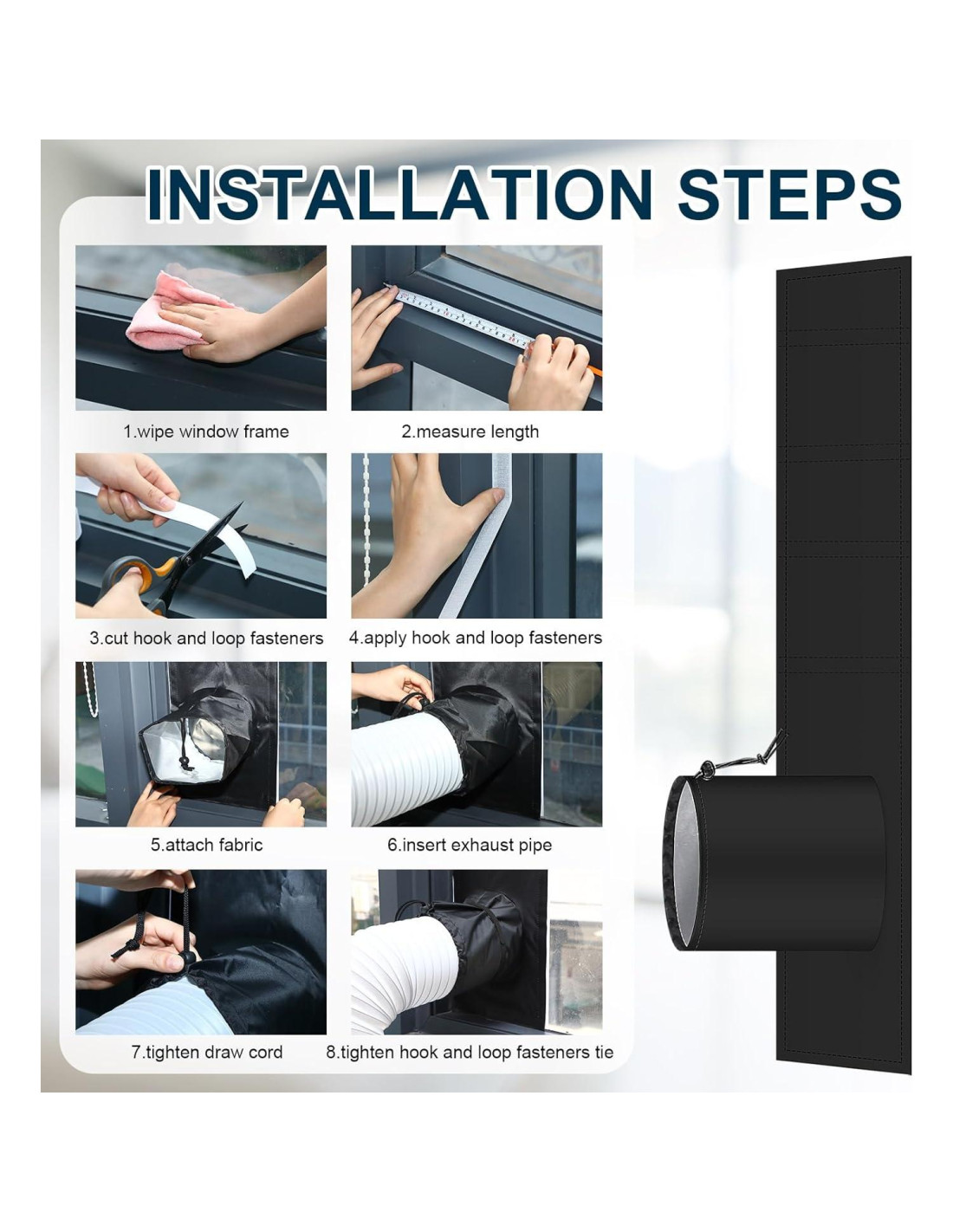 INSTALLATION STEPS

1.wipe window frame

2.measure length

3.cut hook and loop fasteners

4.apply hook and loop fasteners

5.attach fabric

6.insert exhaust pipe

7.tighten draw cord

8.tighten hook and loop fasteners tie