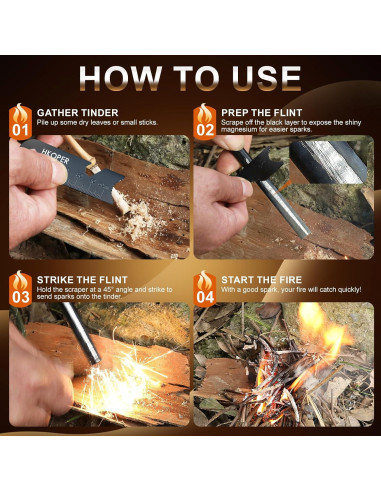 HOW TO USE

01 GATHER TINDER
Pile up some dry leaves or small sticks.

HKOPER

02 PREP THE FLINT
Scrape off the black layer to expose the shiny magnesium for easier sparks.

03 STRIKE THE FLINT
Hold the scraper at a 45° angle and strike to send sparks onto the tinder.

04 START THE FIRE
With a good spark, your fire will catch quickly!