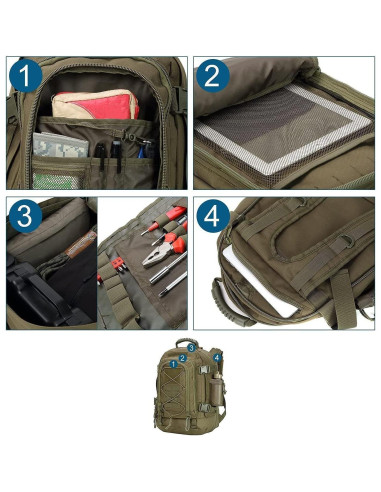 1

2

3

4

1 2 3 4